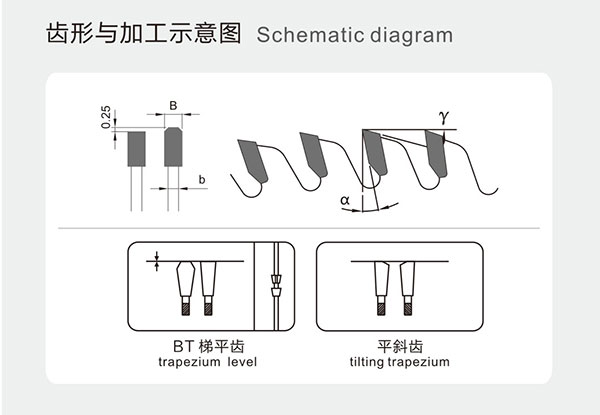 齿形与加工示意图 Schematic diagram

0.25

B

b

γ

α

BT 梯平齿
trapezium level

平斜齿
tilting trapezium