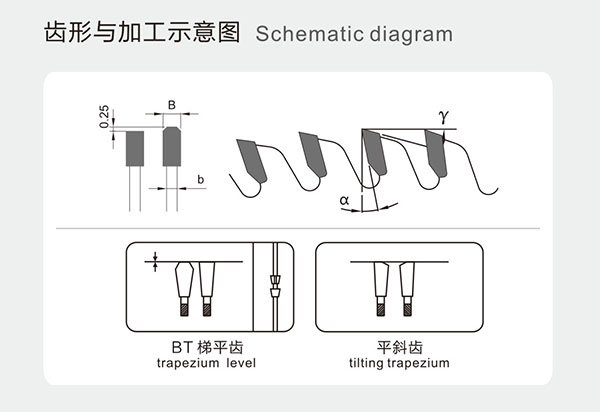 齿形与加工示意图 Schematic diagram

0.25

B

b

$\gamma$

$\alpha$

BT 梯平齿
trapezium level

平斜齿
tilting trapezium